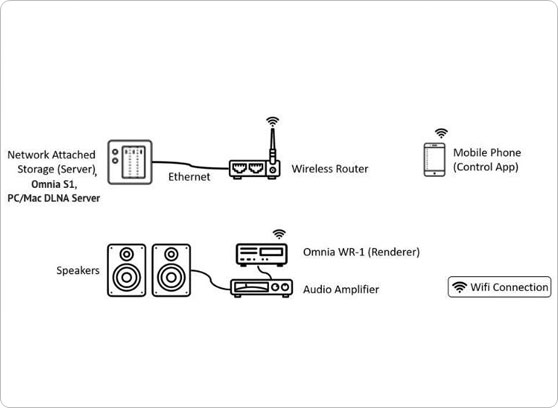 Network Attached Storage (Server), Omnia S1, PC/Mac DLNA Server

Ethernet

Wireless Router

Mobile Phone (Control App)

Speakers

Omnia WR-1 (Renderer)

Audio Amplifier

Wifi Connection